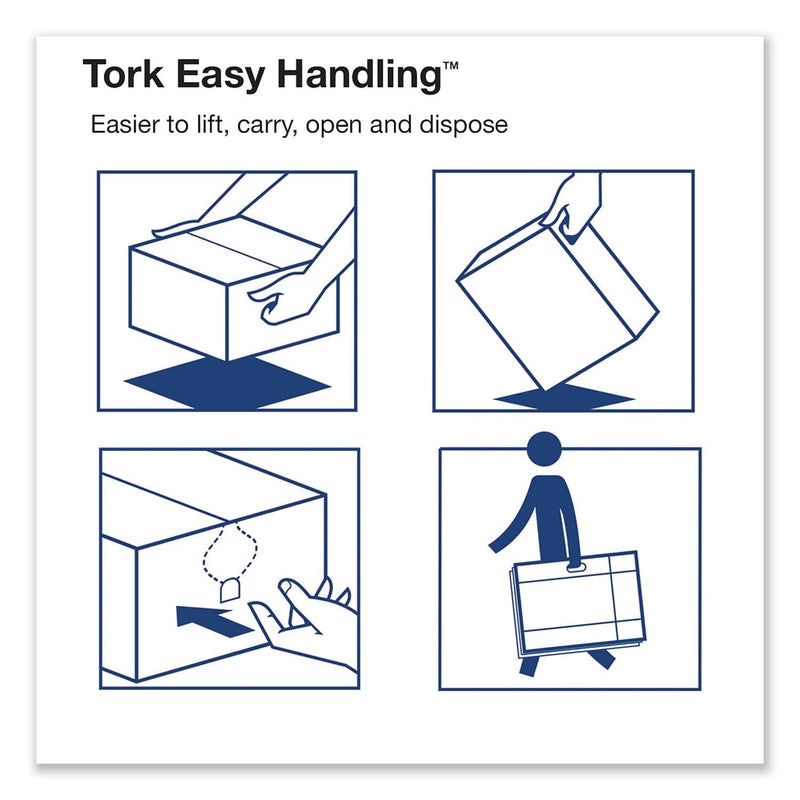 Tork Easy Handling™

Easier to lift, carry, open and dispose