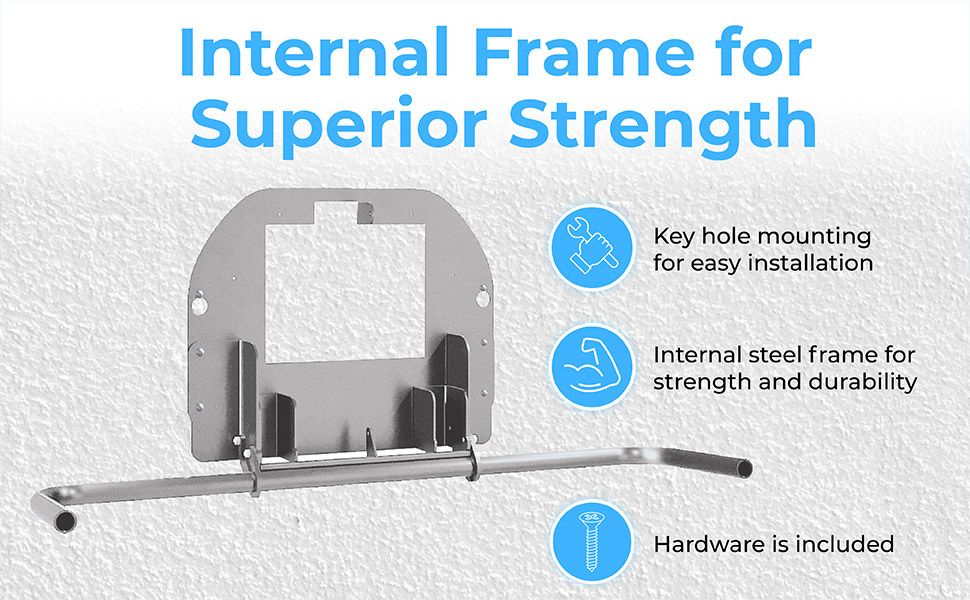 Internal Frame for Superior Strength

Key hole mounting for easy installation

Internal steel frame for strength and durability

Hardware is included