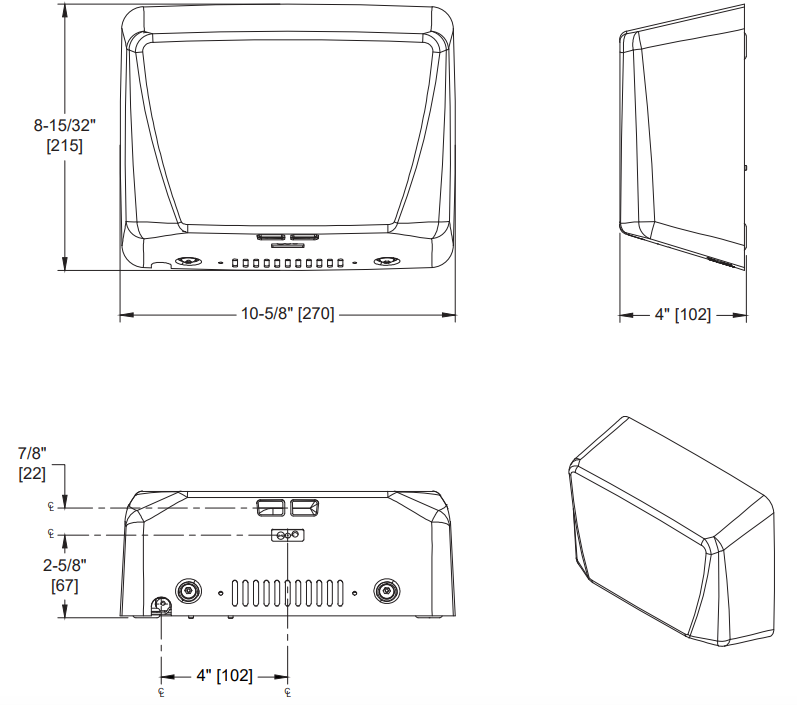 8-15/32"
[215]

10-5/8" [270]

4" [102]

7/8"
[22]

℄

℄

2-5/8"
[67]

4" [102]

℄

℄