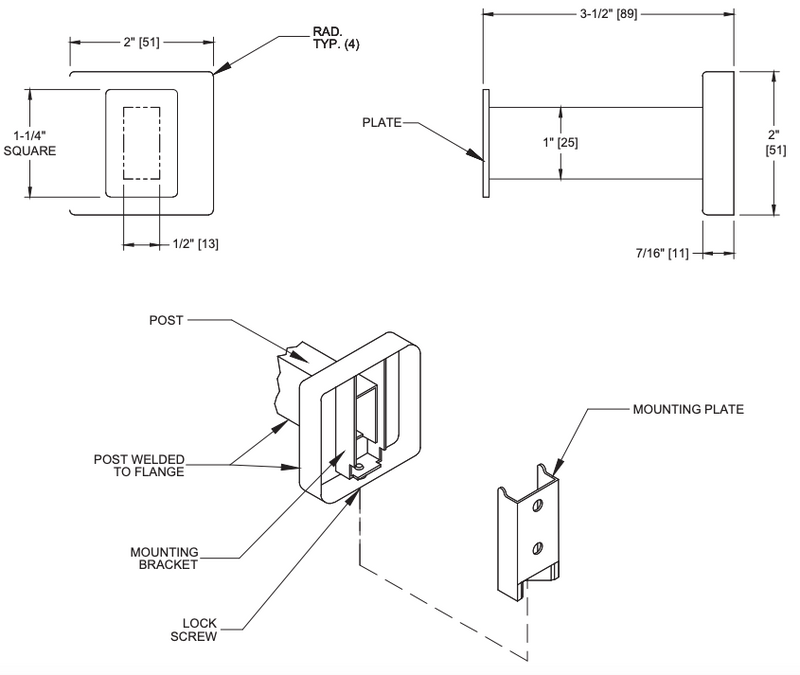 2" [51]

RAD. TYP. (4)

1-1/4" SQUARE

1/2" [13]

3-1/2" [89]

PLATE

1" [25]

2" [51]

7/16" [11]

POST

POST WELDED TO FLANGE

MOUNTING BRACKET

LOCK SCREW

MOUNTING PLATE