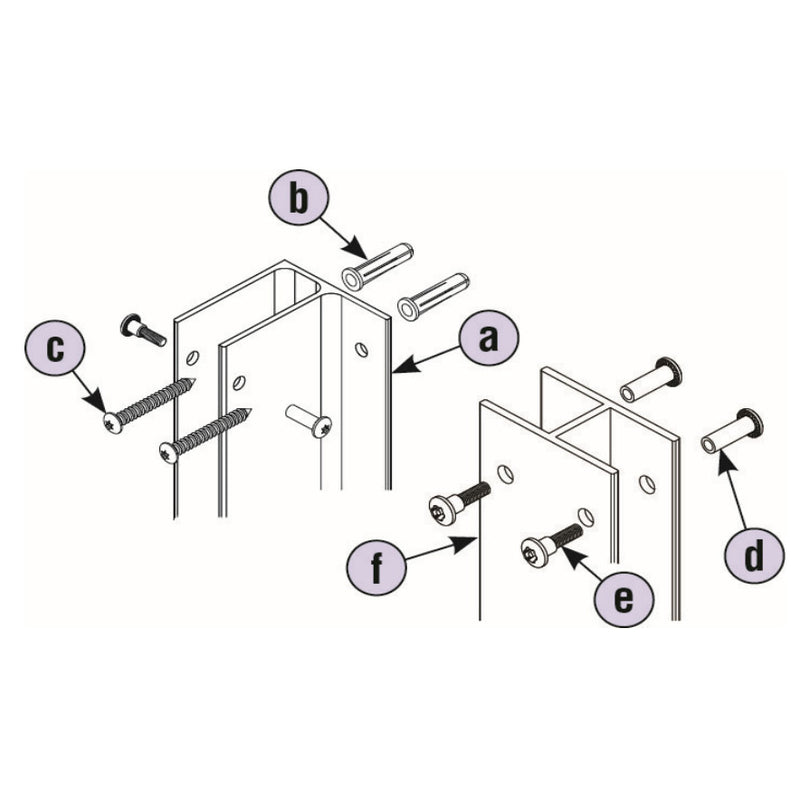 b
c
a
f
e
d