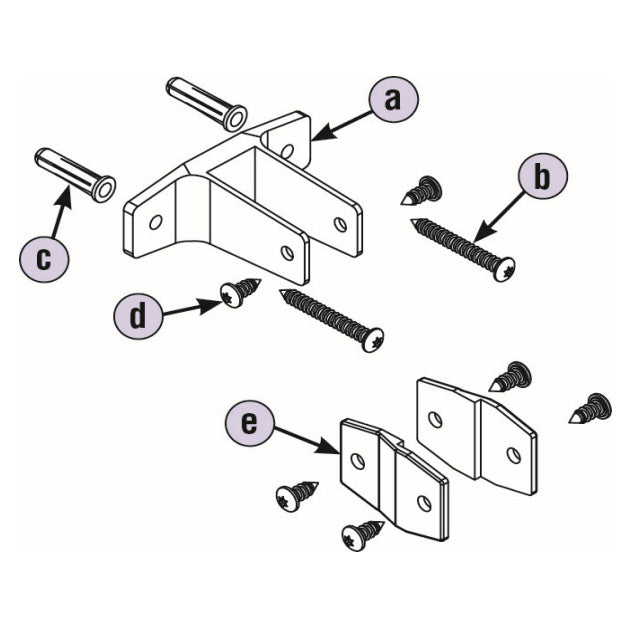 a
b
c
d
e