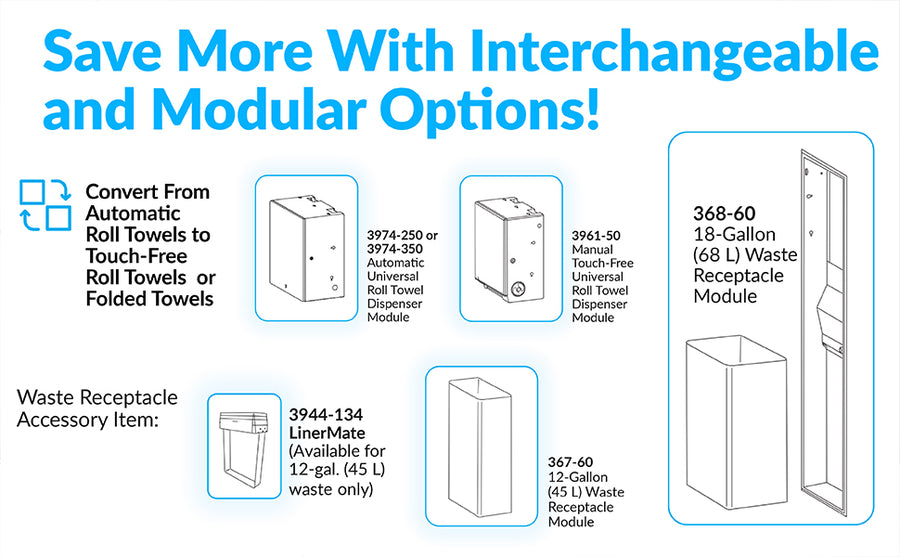 Save More With Interchangeable and Modular Options!

Convert From Automatic Roll Towels to Touch-Free Roll Towels or Folded Towels

3974-250 or 3974-350 Automatic Universal Roll Towel Dispenser Module

3961-50 Manual Touch-Free Universal Roll Towel Dispenser Module

368-60 18-Gallon (68 L) Waste Receptacle Module

Waste Receptacle Accessory Item:

3944-134 LinerMate (Available for 12-gal. (45 L) waste only)

367-60 12-Gallon (45 L) Waste Receptacle Module