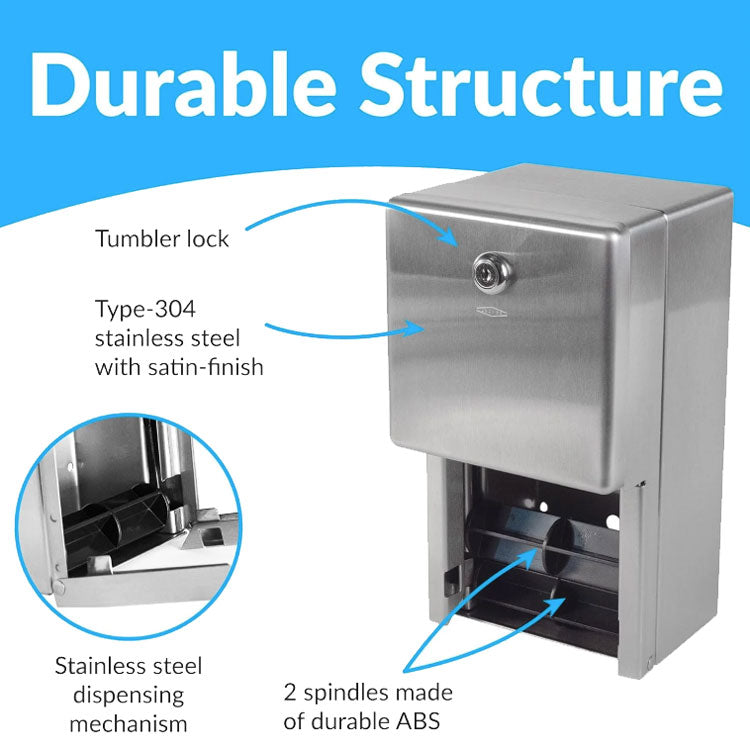 Durable Structure

Tumbler lock

Type-304 stainless steel with satin-finish

Stainless steel dispensing mechanism

2 spindles made of durable ABS